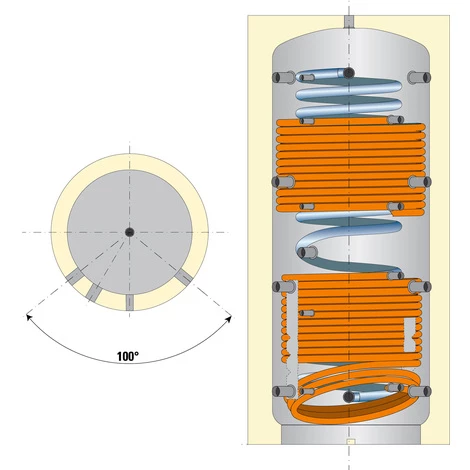 100°