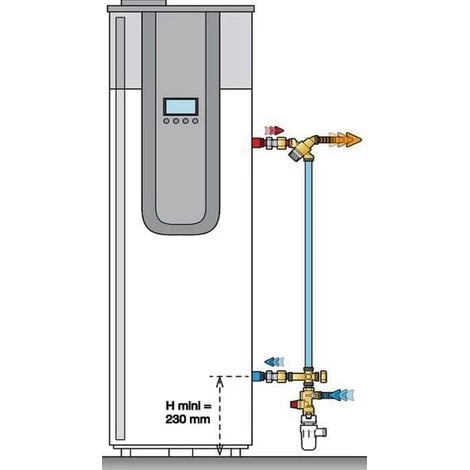 H mini =
230 mm